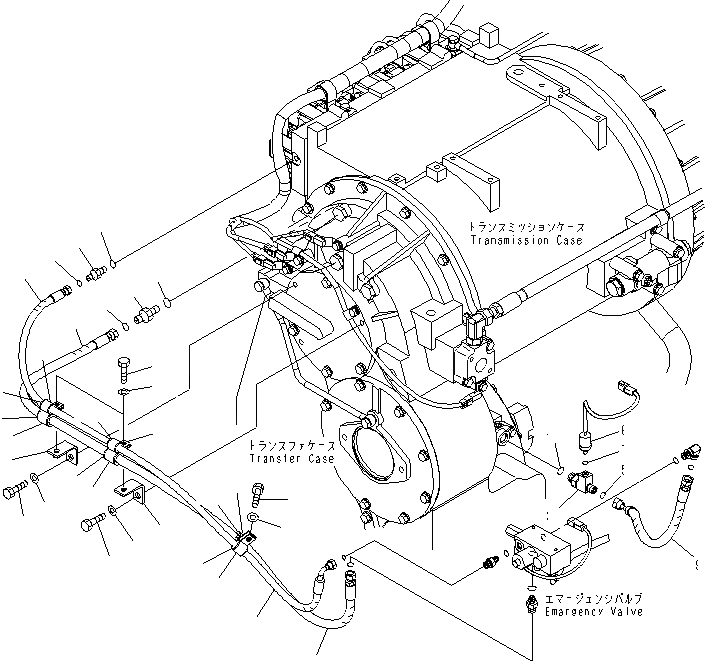 トランスミッションケース
Transmission Case

トランスファケース
Transfer Case

エマージェンシバルブ
Emergency Valve