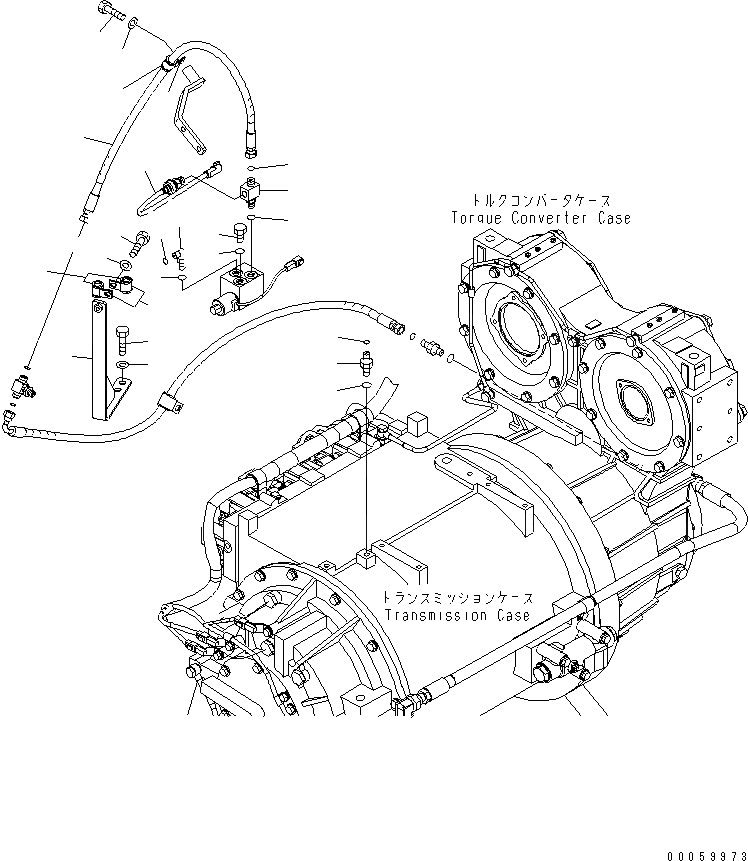 トルクコンバータケース
Torque Converter Case

トランスミッションケース
Transmission Case

00059973