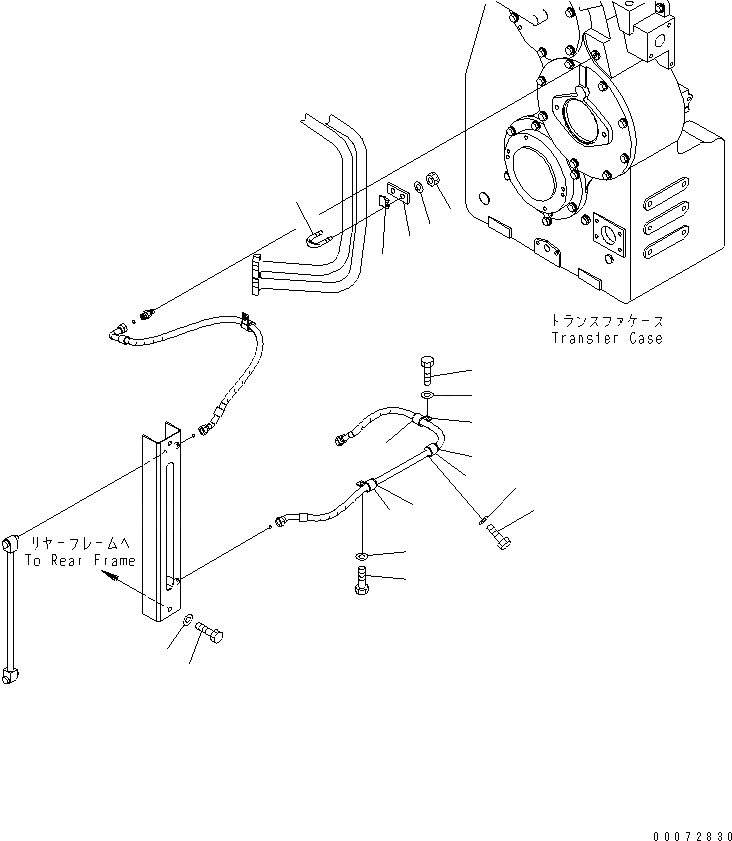 トランスファケース
Transfer Case

リヤーフレームへ
To Rear Frame

00072830