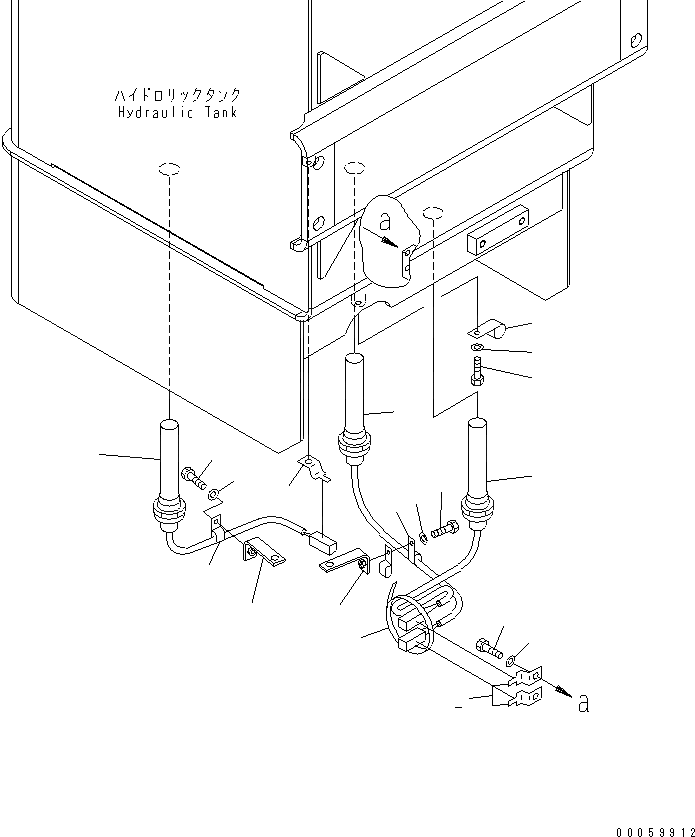 ハイドロリックタンク
Hydraulic Tank

a

a

00059912