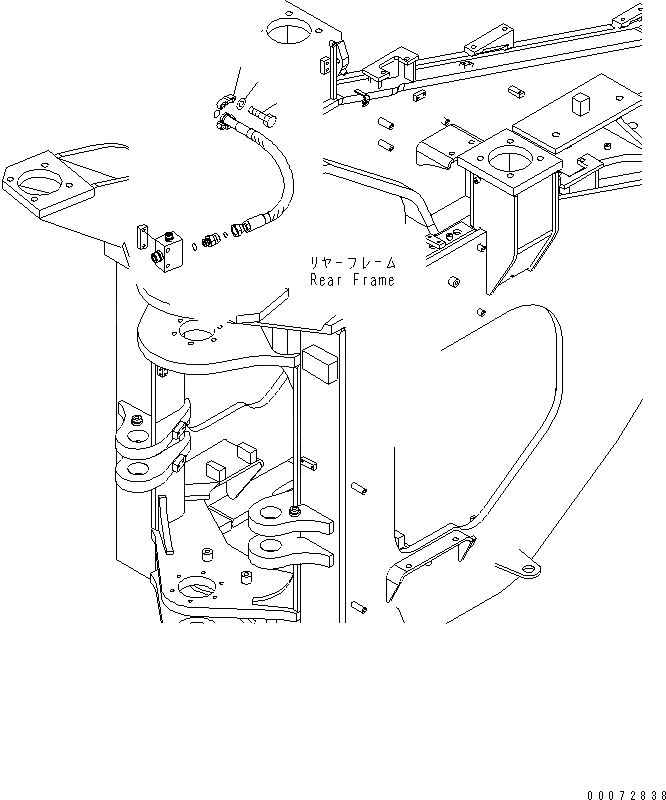 リヤーフレーム
Rear Frame

00072838