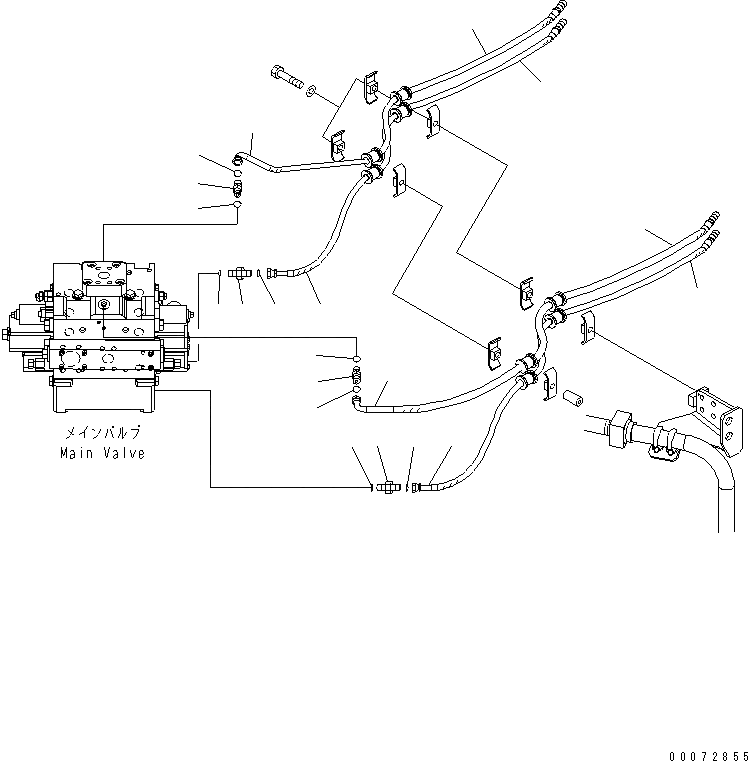 メインバルブ
Main Valve

00072855