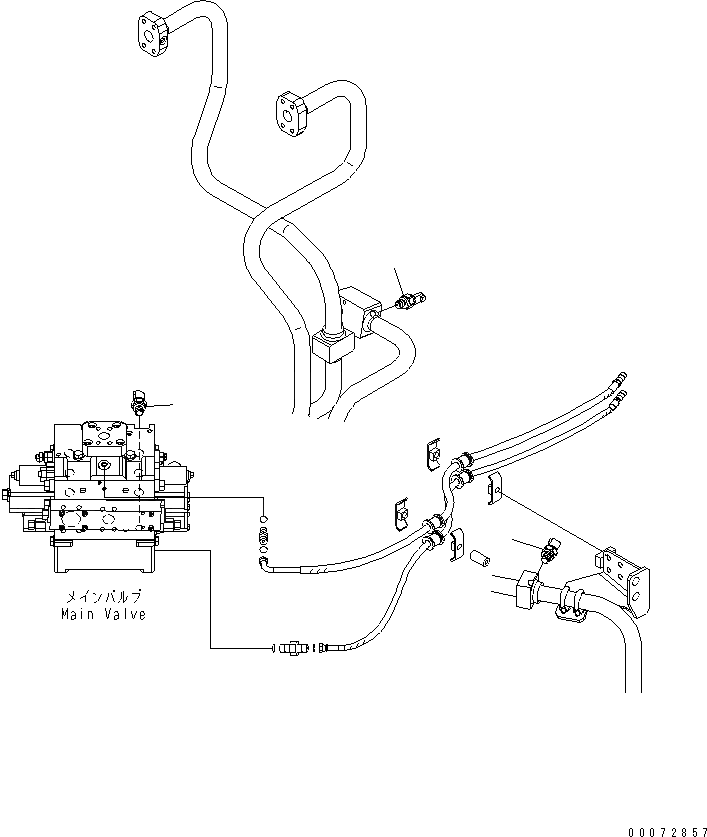 メインバルブ
Main Valve

00072857