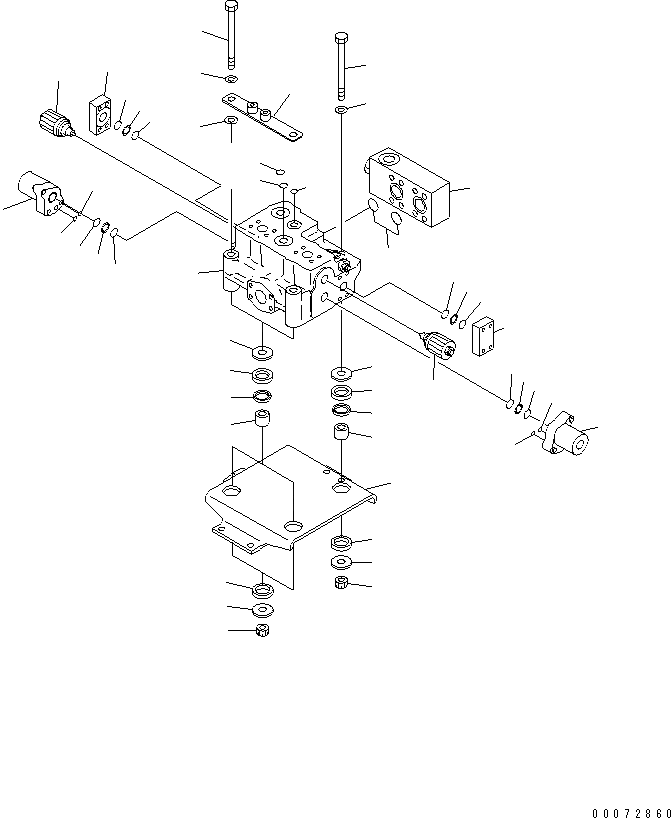 00072860