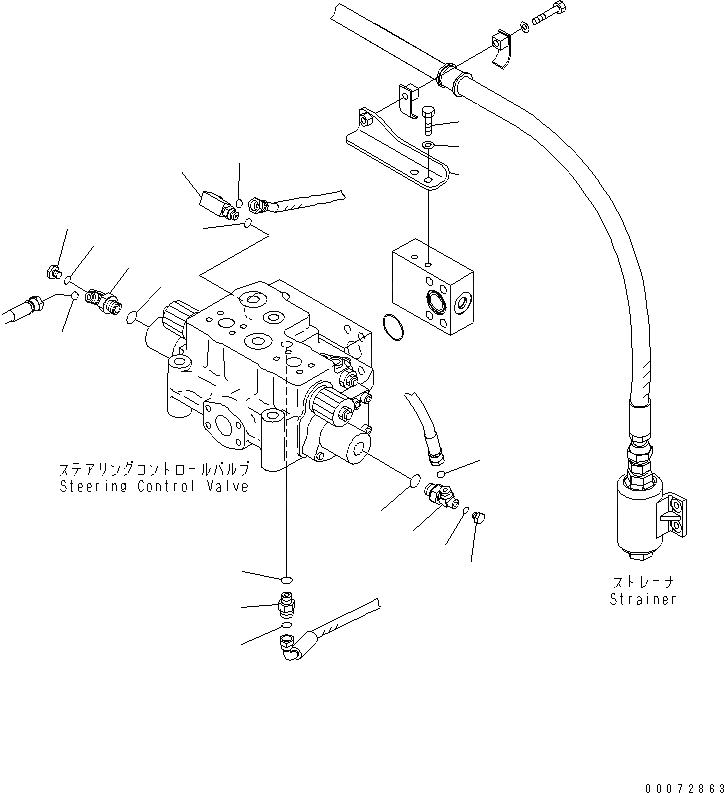 ステアリングコントロールバルブ
Steering Control Valve

ストレーナ
Strainer

00072863