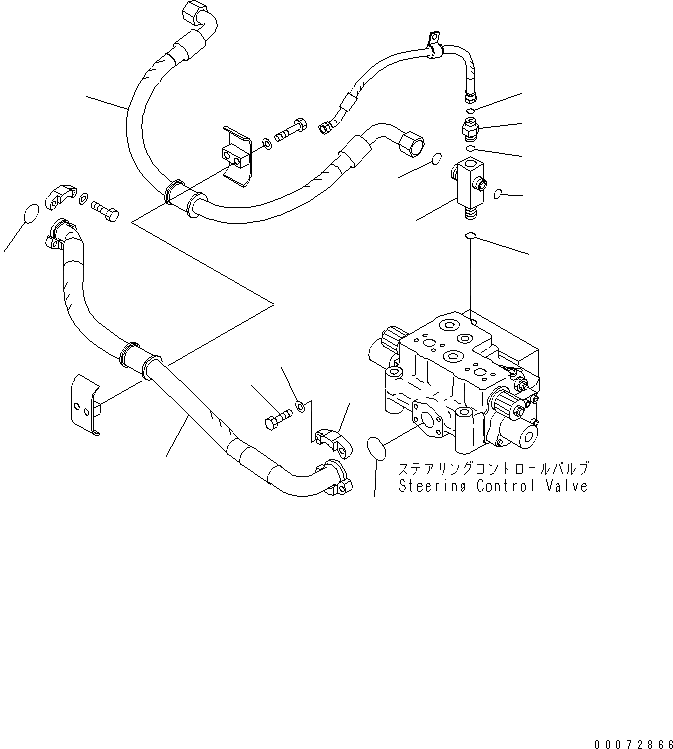 ステアリングコントロールバルブ
Steering Control Valve

00072866