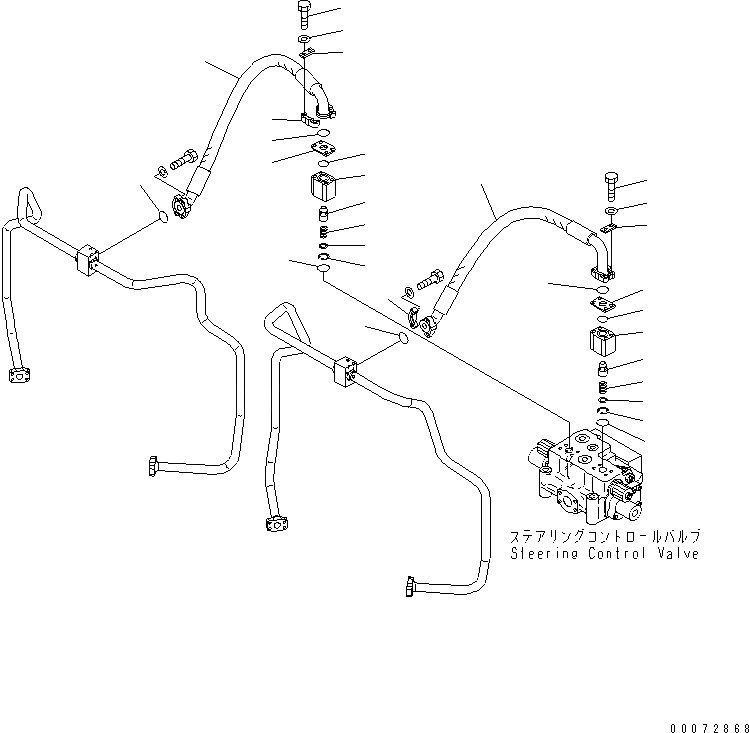 ステアリングコントロールバルブ
Steering Control Valve

00072868