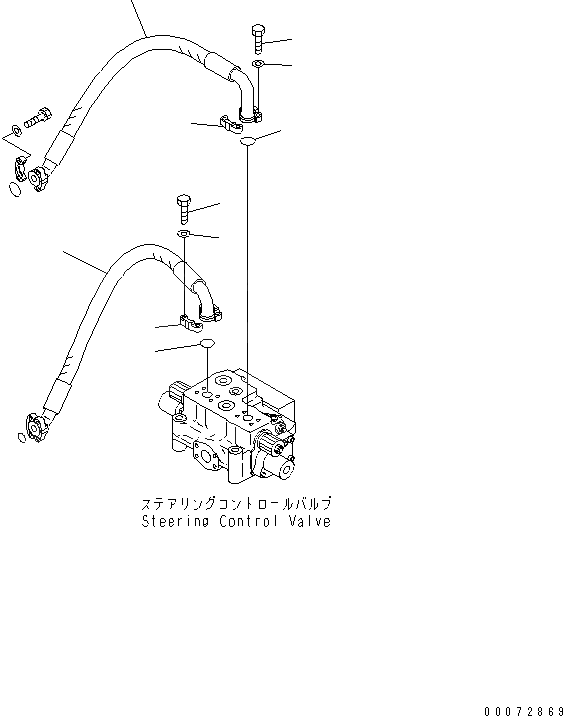 ステアリングコントロールバルブ
Steering Control Valve

00072869