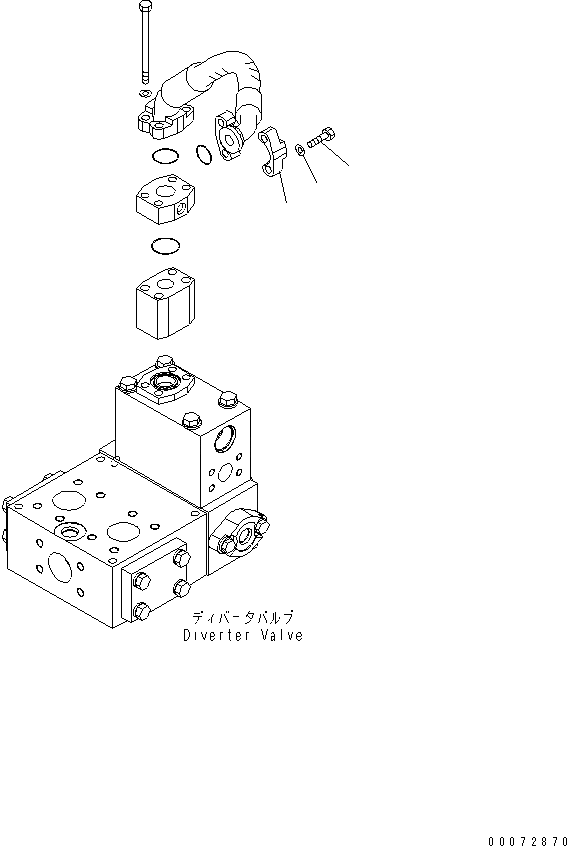 ディバータバルブ
Diverter Valve

00072870