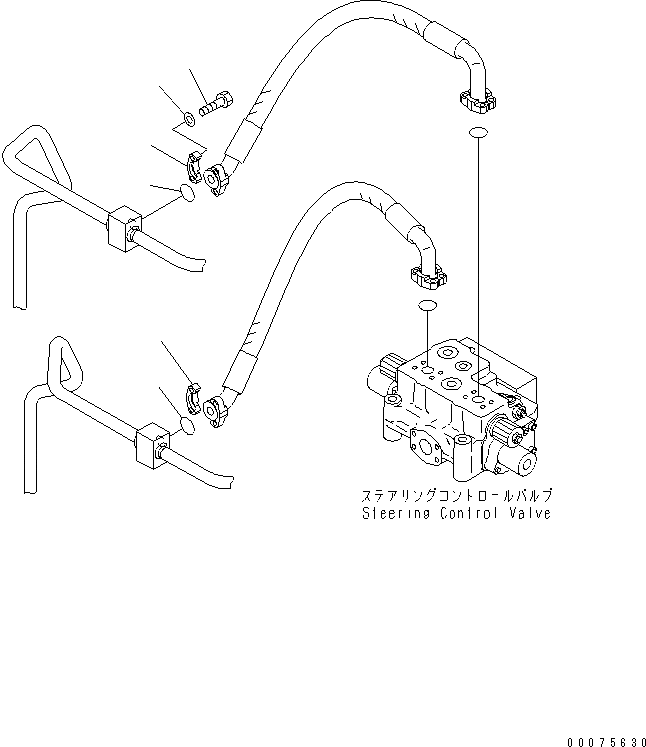 ステアリングコントロールバルブ
Steering Control Valve

00075630