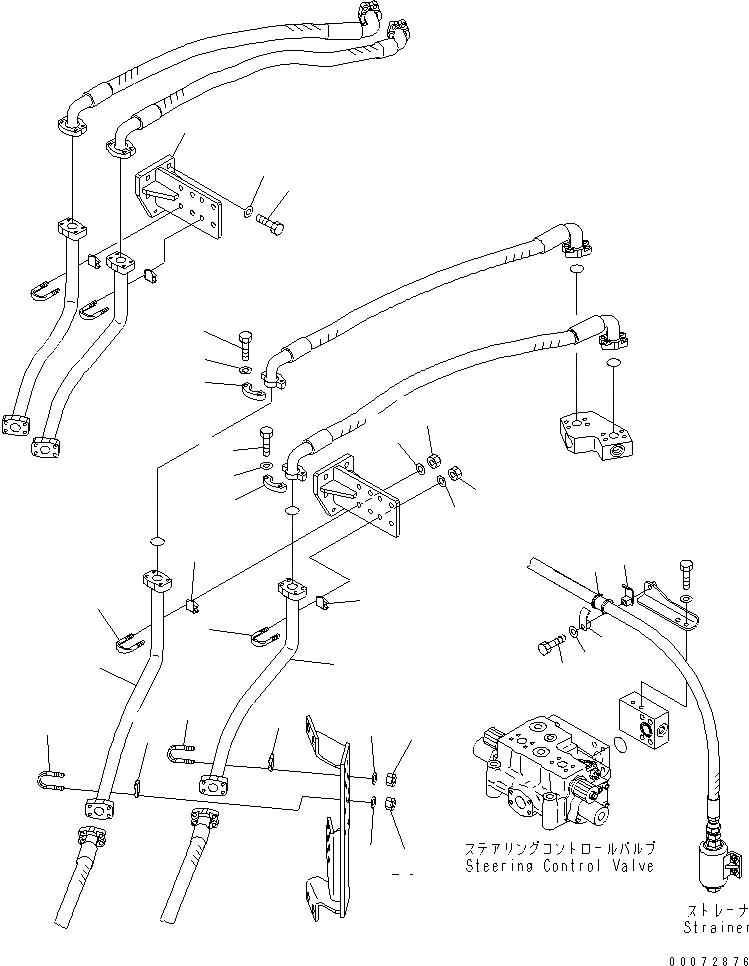 ステアリングコントロールバルブ
Steering Control Valve

ストレーナ
Strainer

00072876