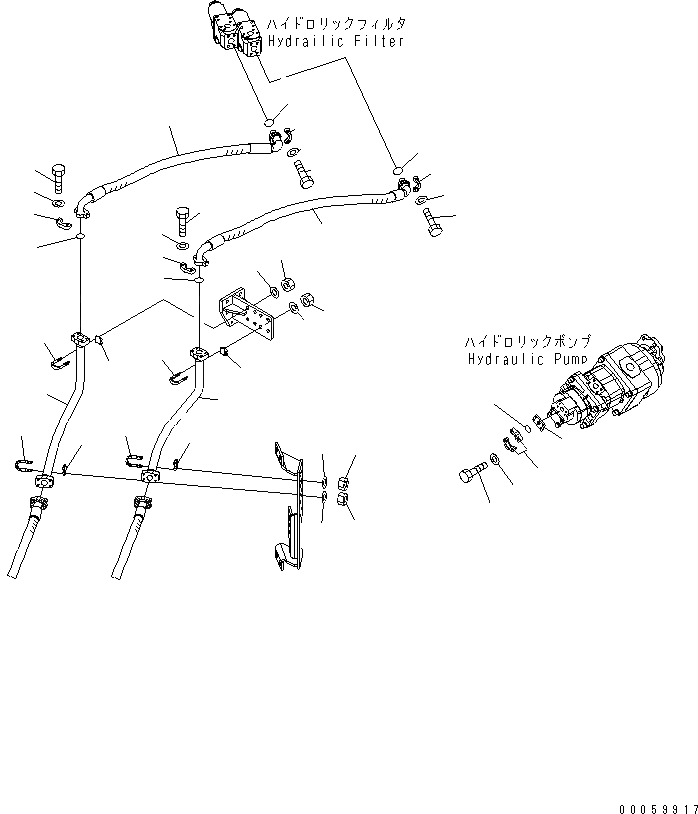 ハイドロリックフィルタ
Hydrailic Filter

ハイドロリックポンプ
Hydraulic Pump

00059917