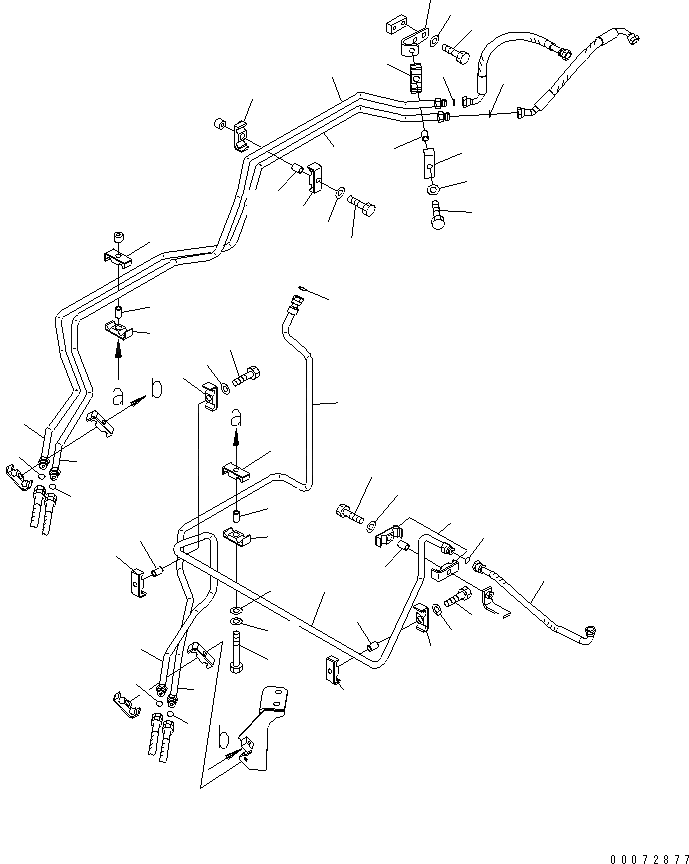 a
b
a
b
00072877