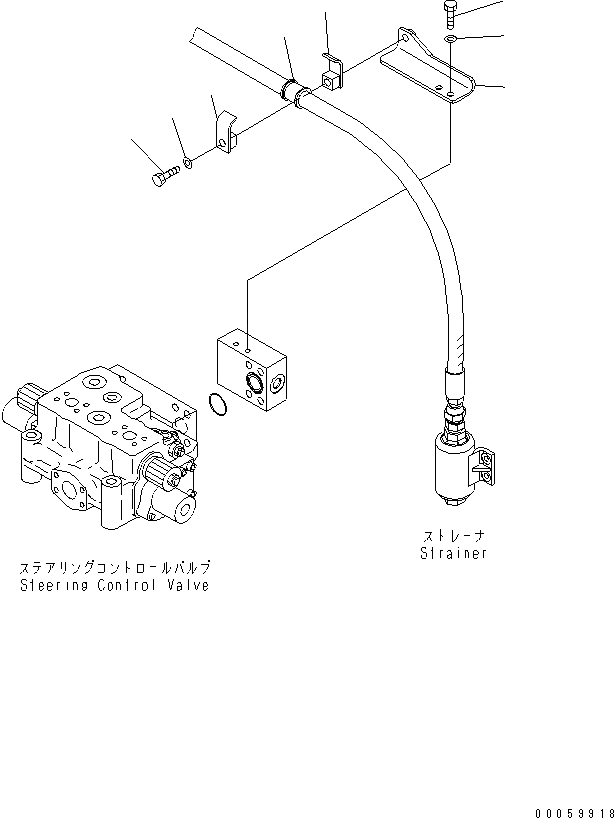 ストレーナ
Strainer

ステアリングコントロールバルブ
Steering Control Valve

00059918