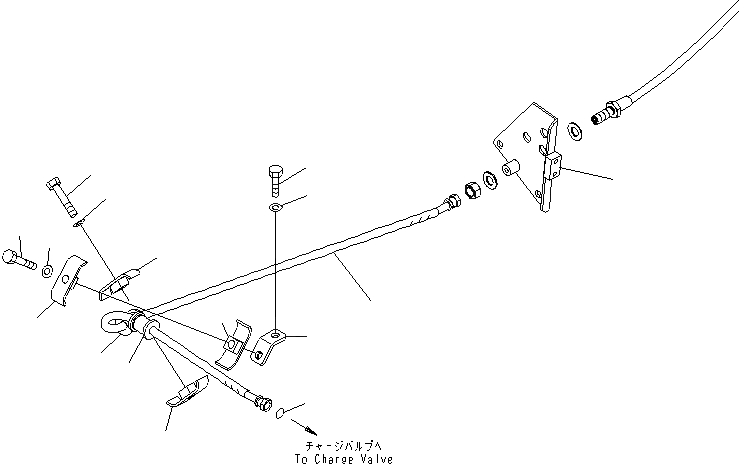 チャージバルブへ
To Charge Valve