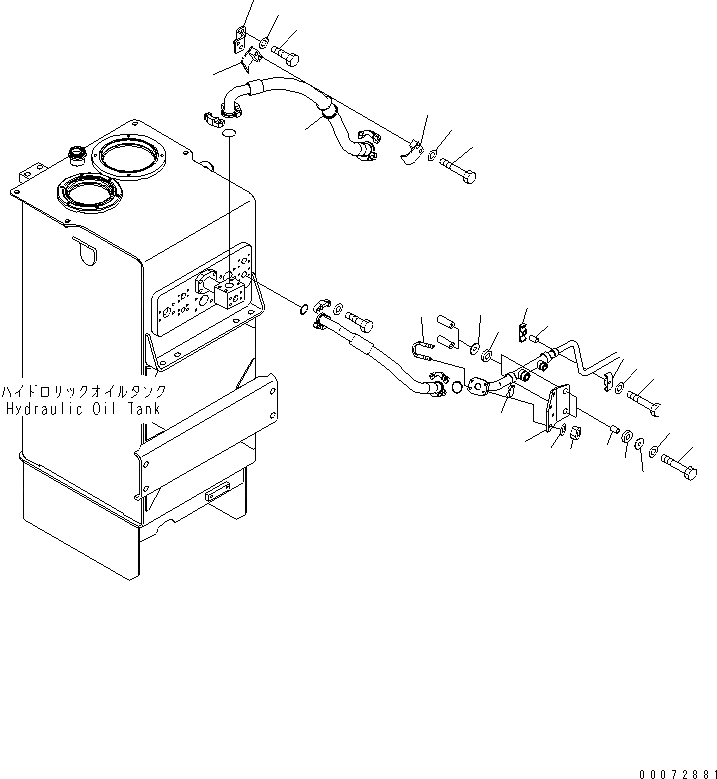 ハイドロリックオイルタンク
Hydraulic Oil Tank

00072881