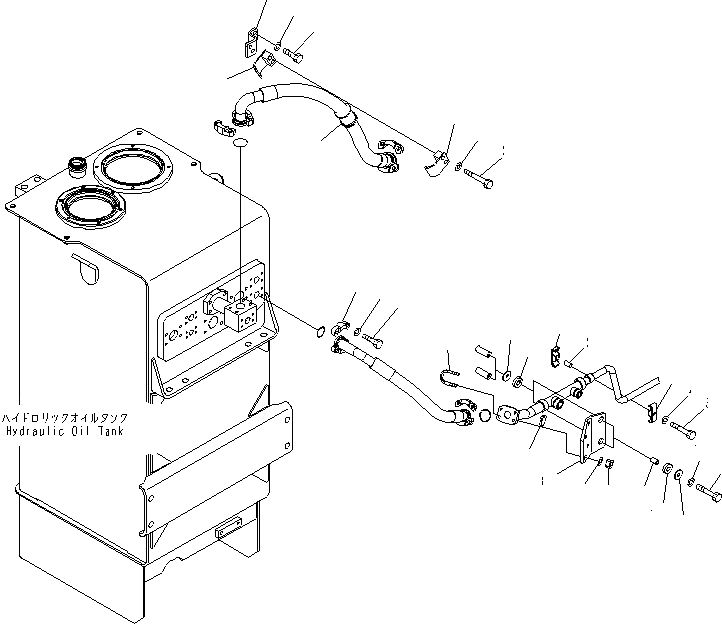 ハイドロリックオイルタンク
Hydraulic Oil Tank