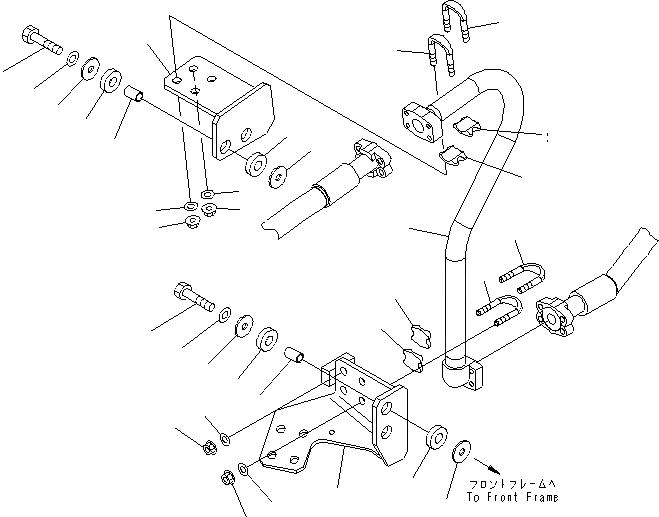 フロントフレームへ
To Front Frame