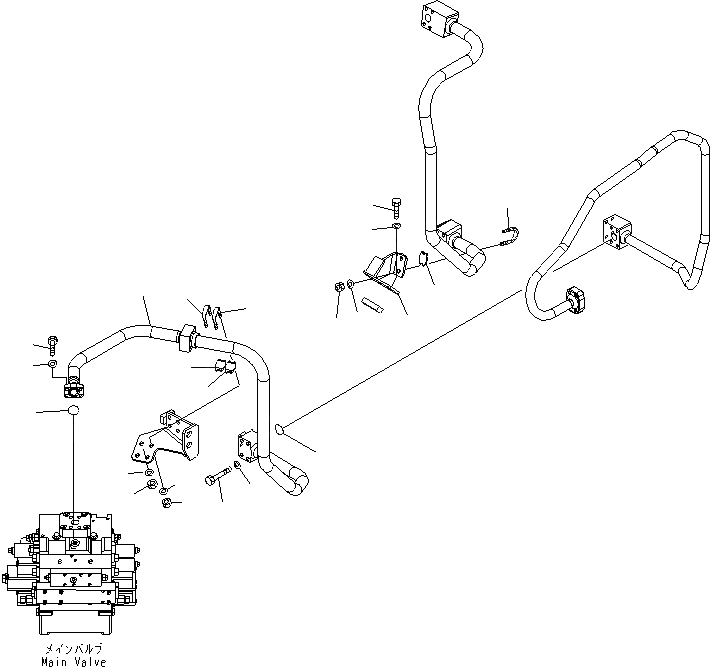 メインバルブ
Main Valve