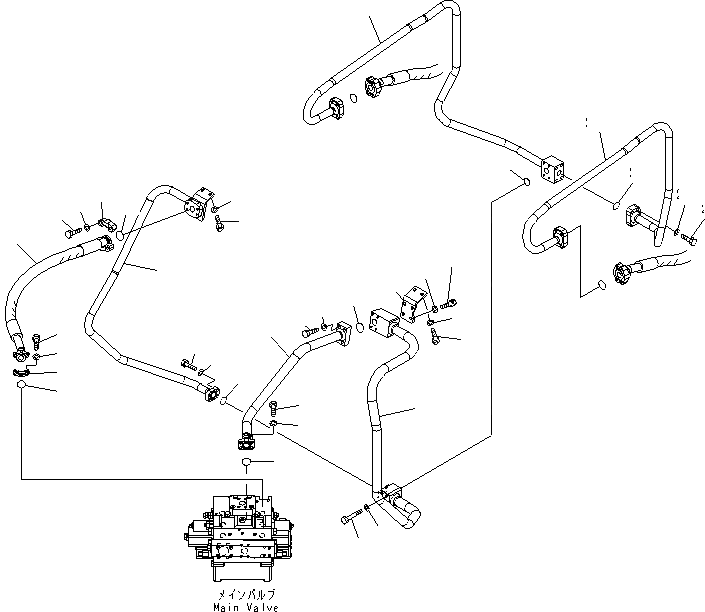 メインバルブ
Main Valve