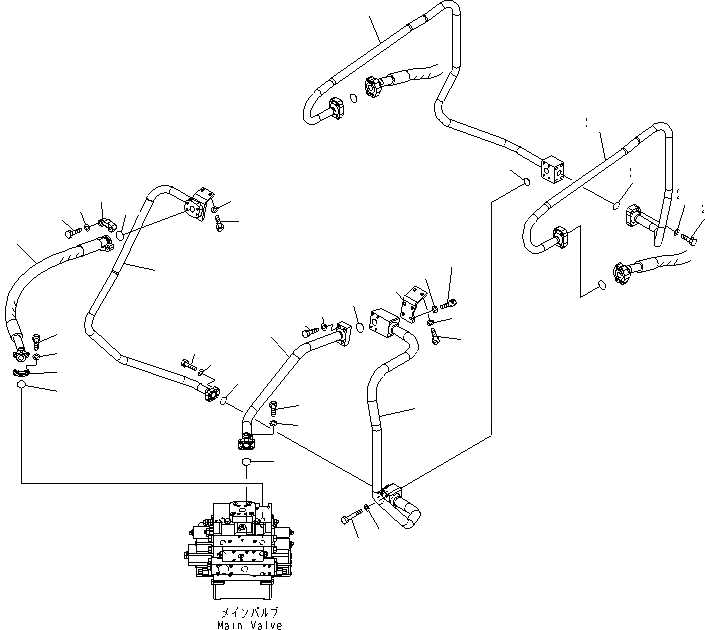 メインバルブ
Main Valve