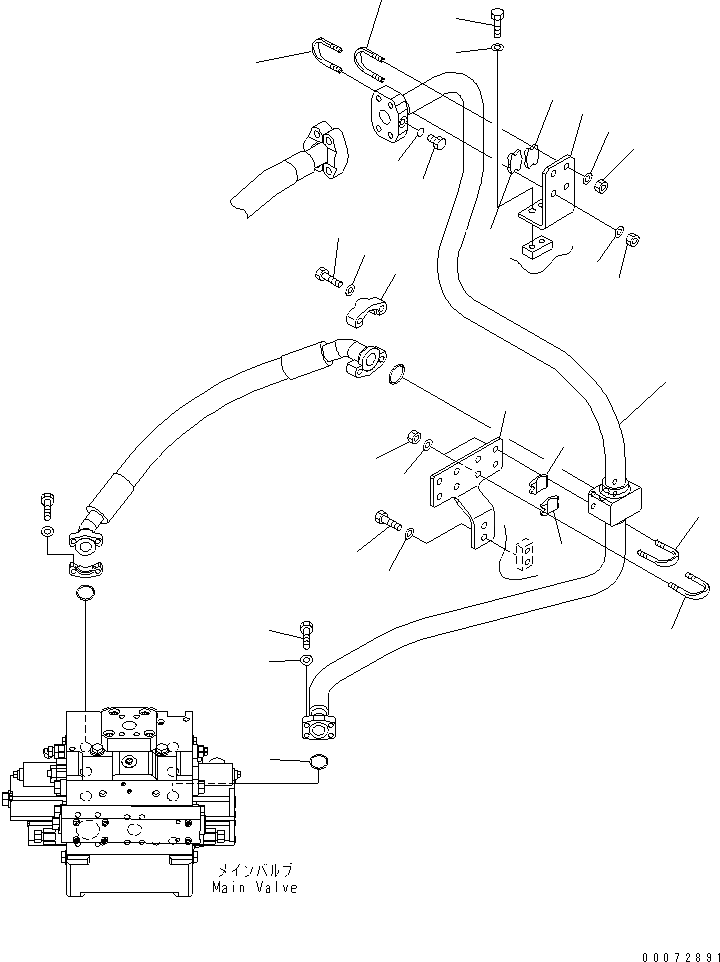 メインバルブ
Main Valve

00072891