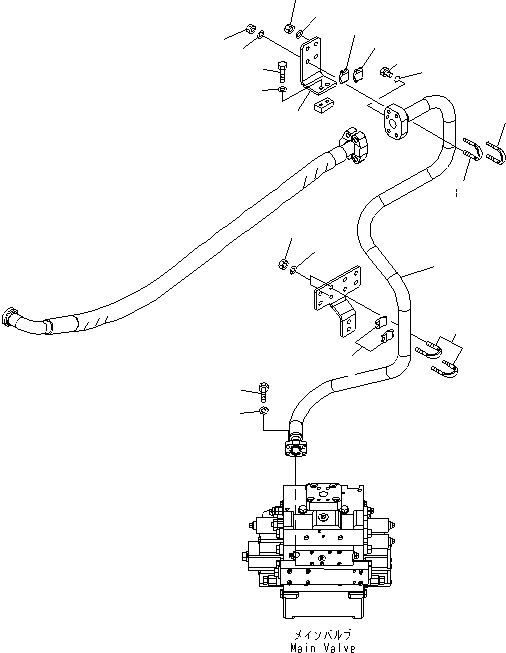 メインバルブ
Main Valve