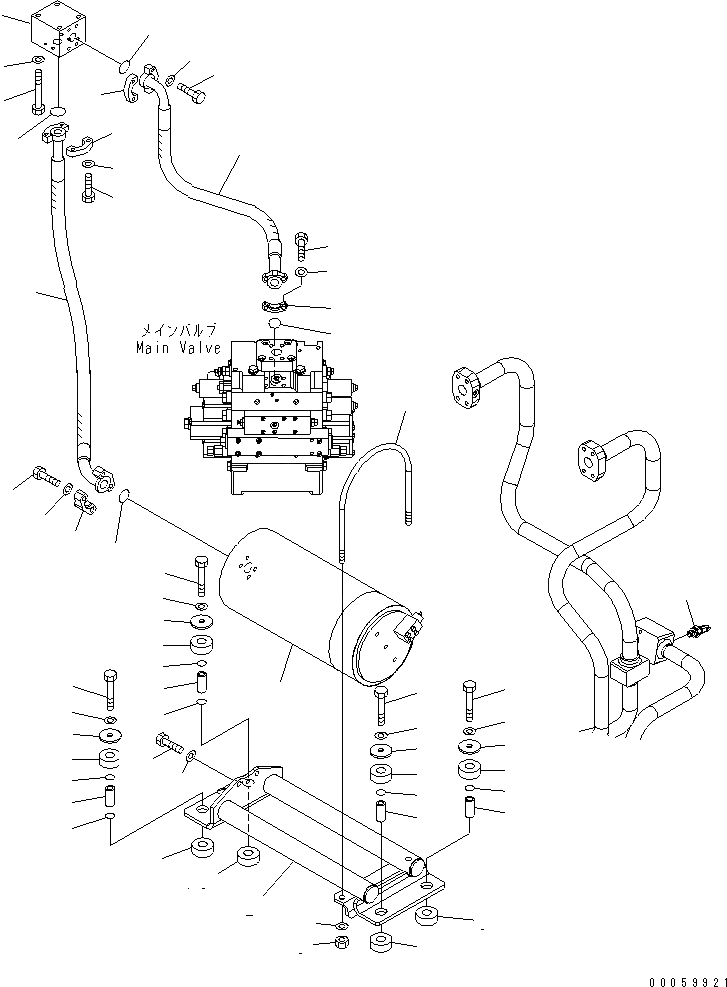 メインバルブ
Main Valve

00059921