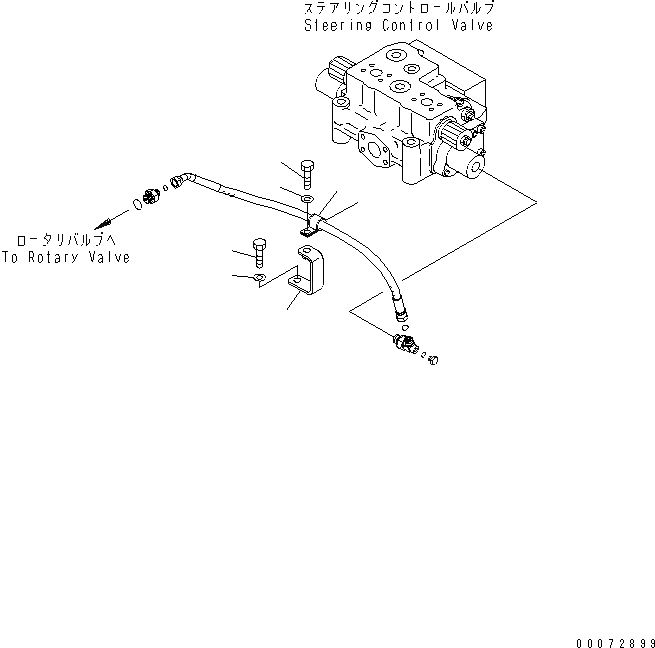 ステアリングコントロールバルブ
Steering Control Valve

ロータリバルブへ
To Rotary Valve

00072899