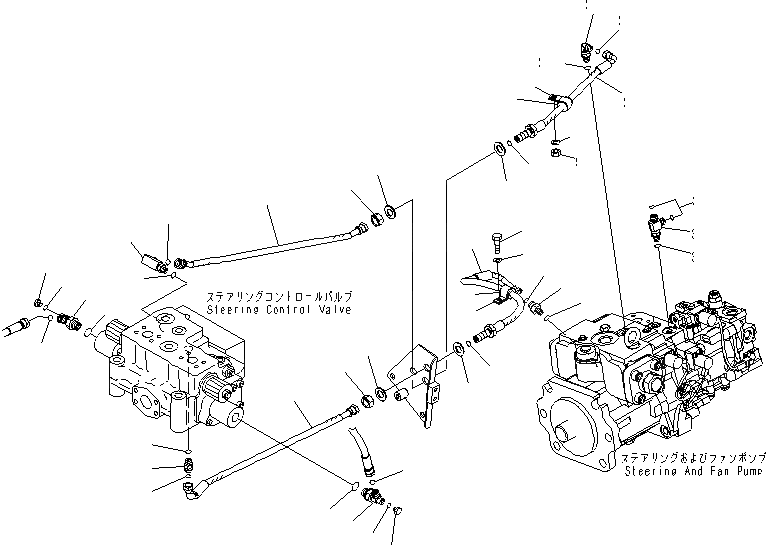 ステアリングコントロールバルブ
Steering Control Valve

ステアリングおよびファンポンプ
Steering And Fan Pump