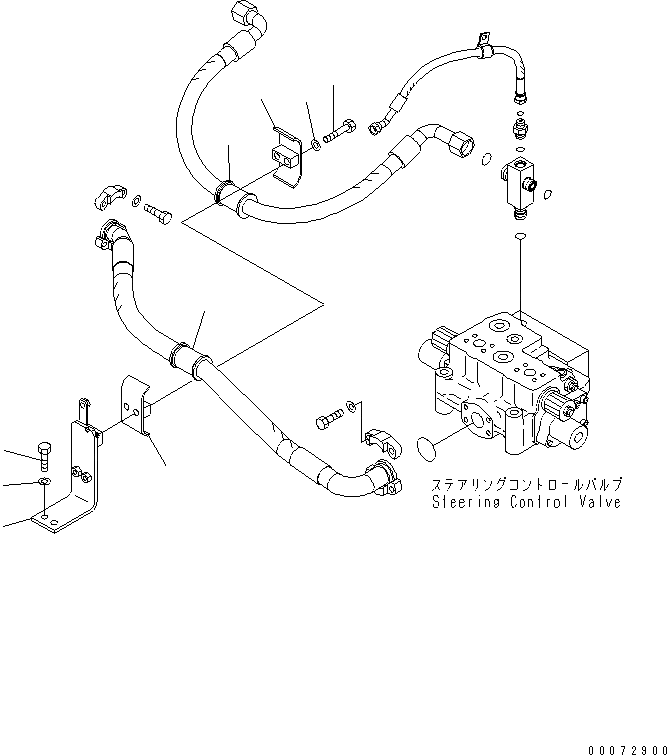 ステアリングコントロールバルブ
Steering Control Valve

00072900