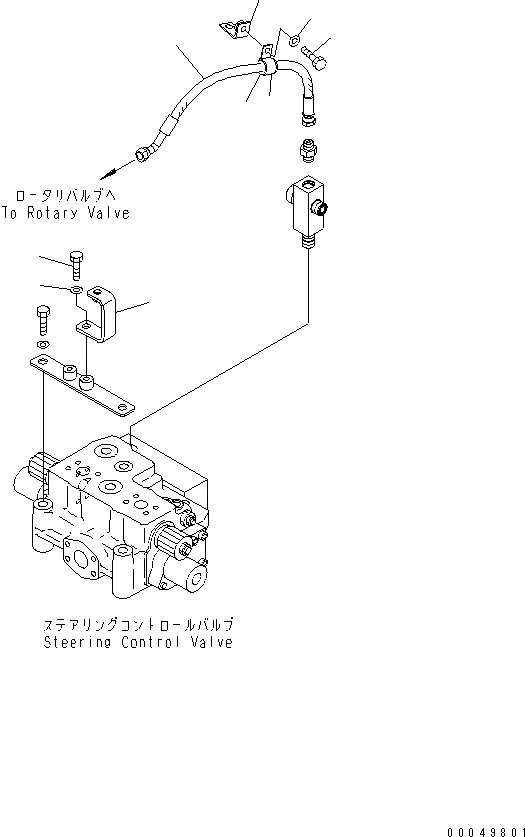 ロータリバルブへ
To Rotary Valve

ステアリングコントロールバルブ
Steering Control Valve

00049801