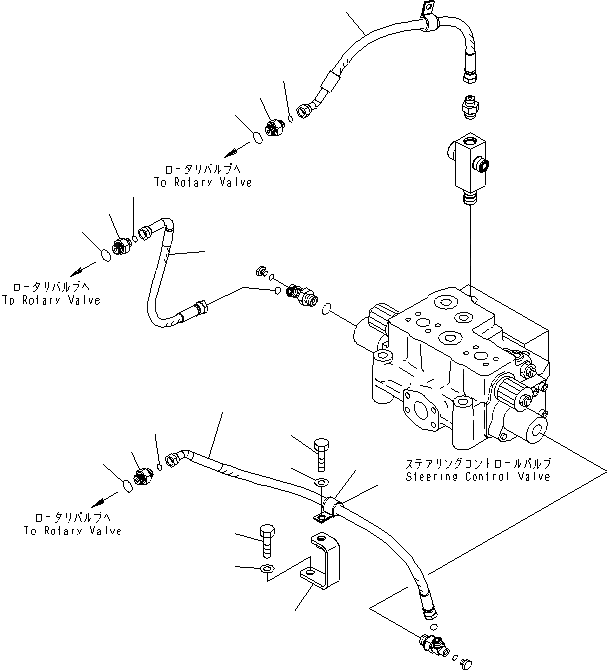 ロータリバルブへ
To Rotary Valve

ロータリバルブへ
To Rotary Valve

ステアリングコントロールバルブ
Steering Control Valve

ロータリバルブへ
To Rotary Valve