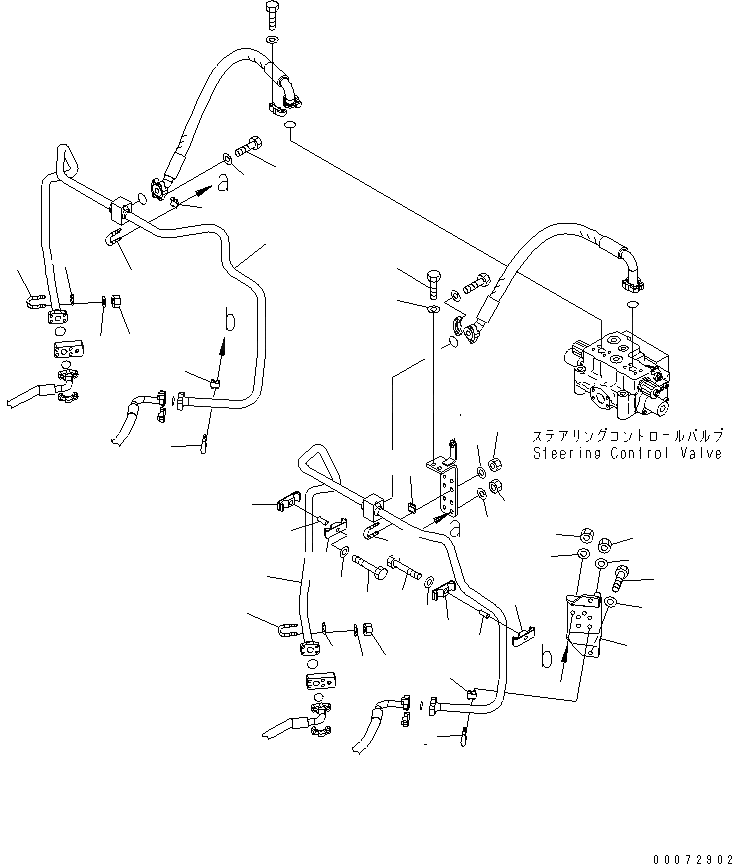 a

b

ステアリングコントロールバルブ
Steering Control Valve

a

b

00072902