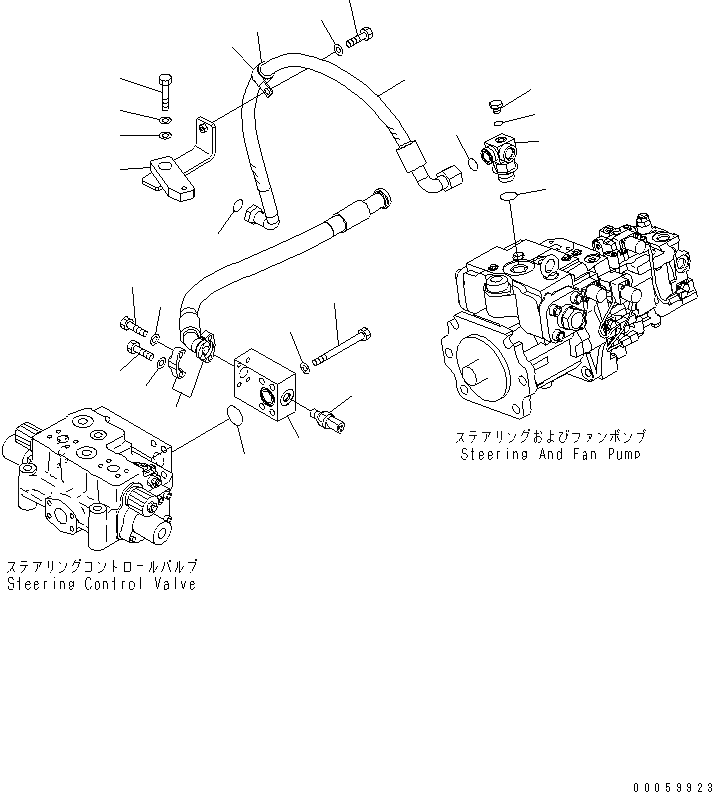 ステアリングおよびファンポンプ
Steering And Fan Pump

ステアリングコントロールバルブ
Steering Control Valve

00059923