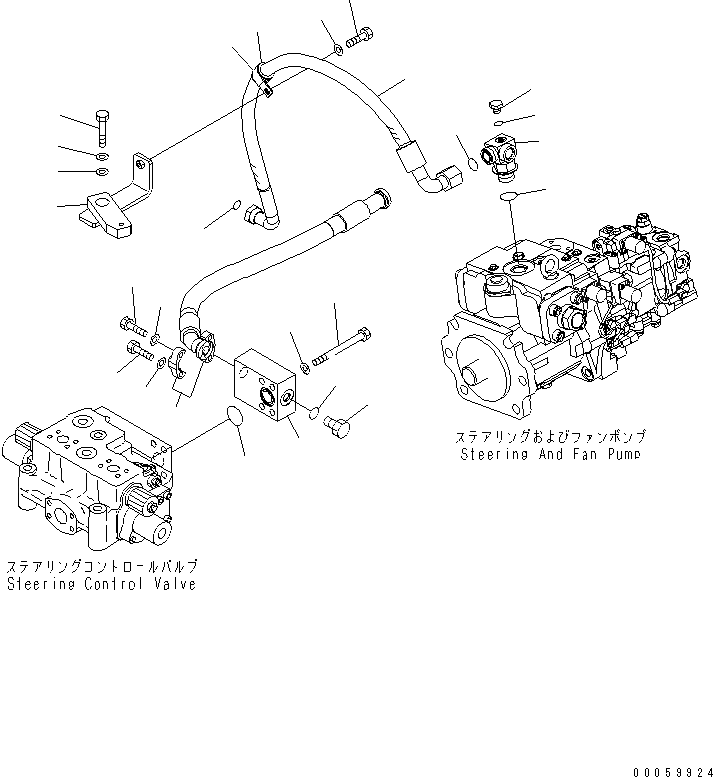 ステアリングおよびファンポンプ
Steering And Fan Pump

ステアリングコントロールバルブ
Steering Control Valve

00059924