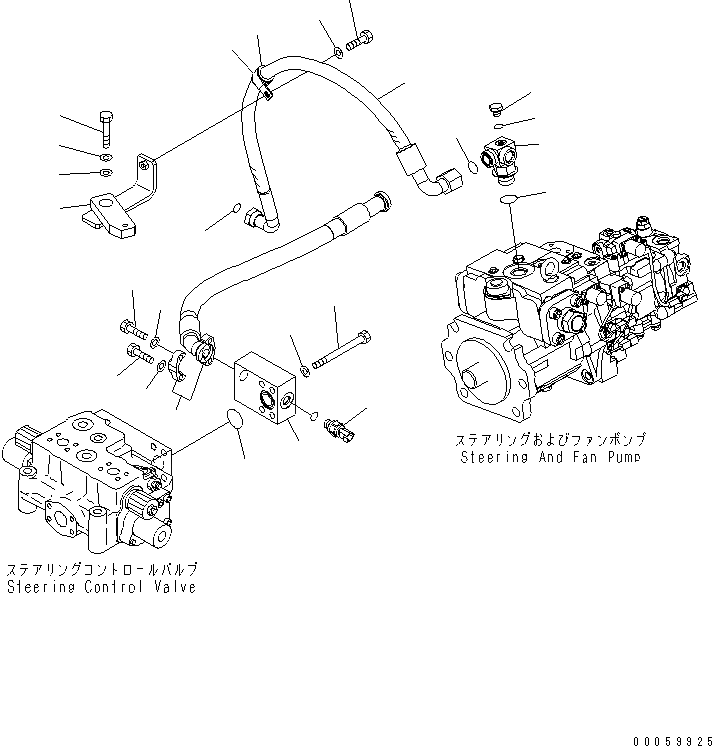 ステアリングおよびファンポンプ
Steering And Fan Pump

ステアリングコントロールバルブ
Steering Control Valve

00059925