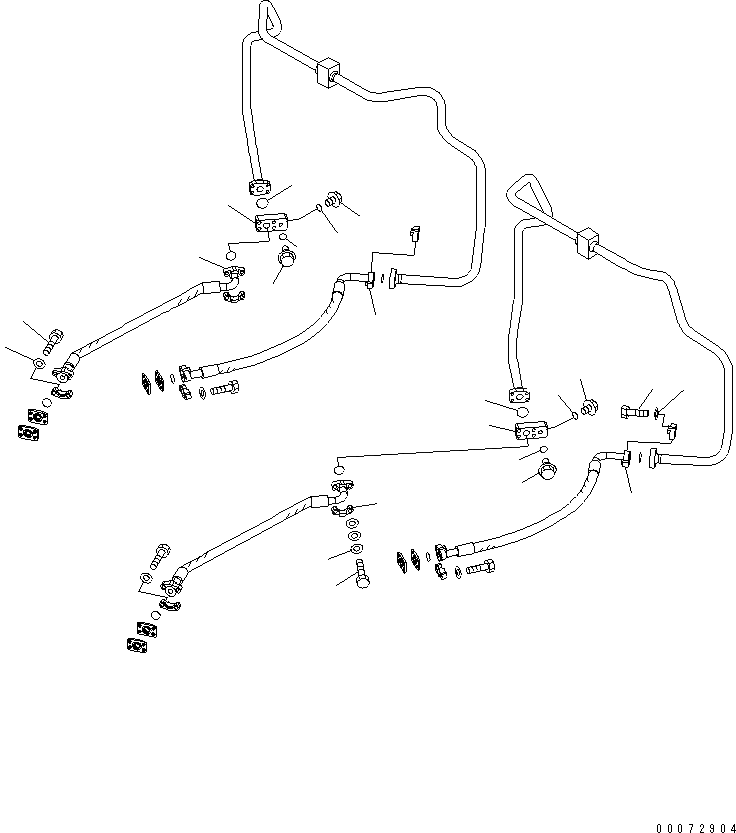 00072904