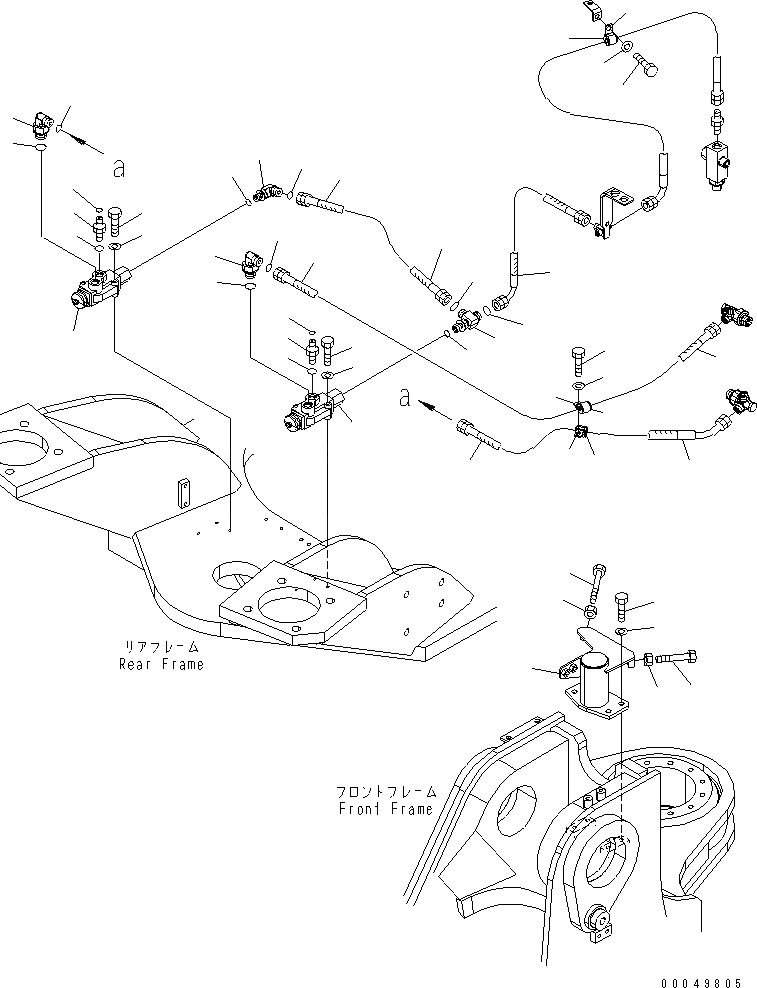 a

a

リアフレーム
Rear Frame

フロントフレーム
Front Frame

00049805