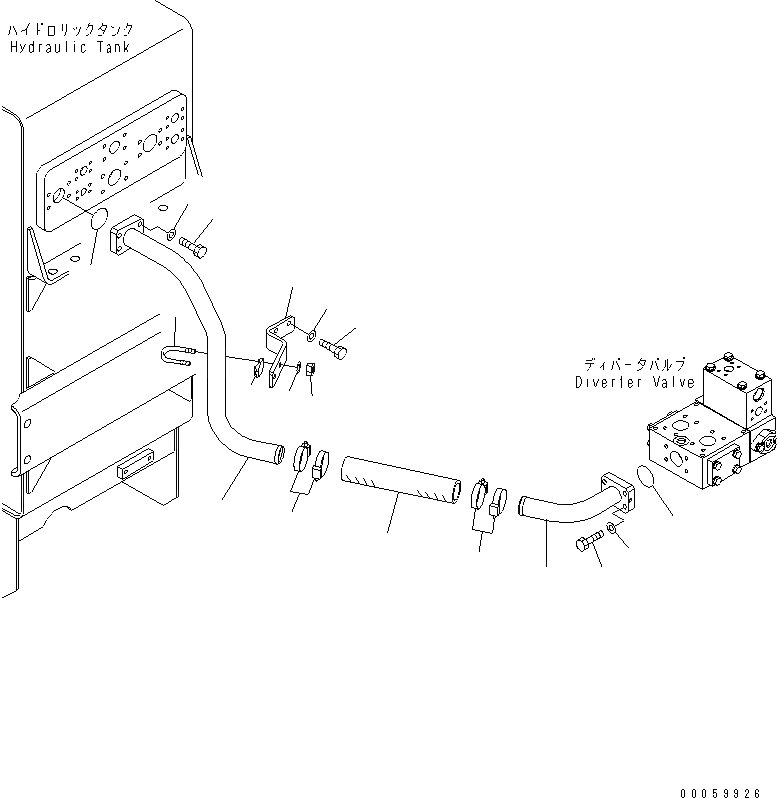 ハイドロリックタンク
Hydraulic Tank

ディバータバルブ
Diverter Valve

00059926