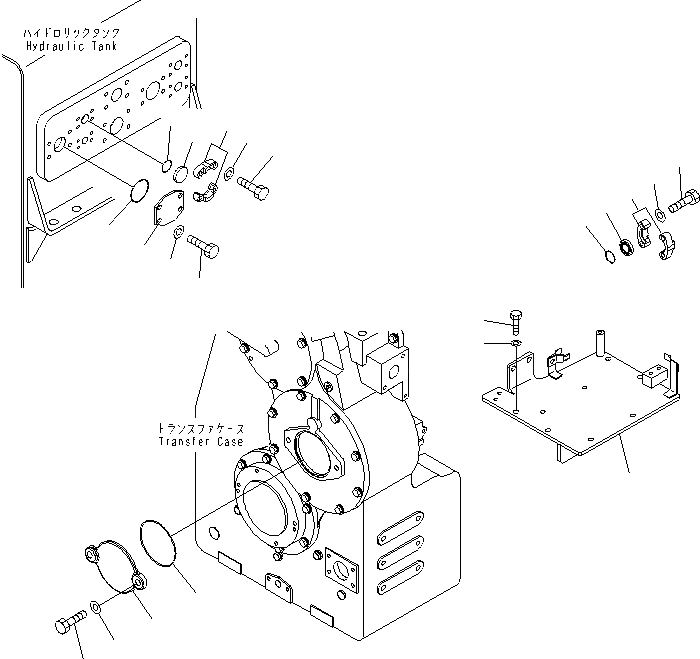 ハイドロリックタンク
Hydraulic Tank

トランスファケース
Transfer Case