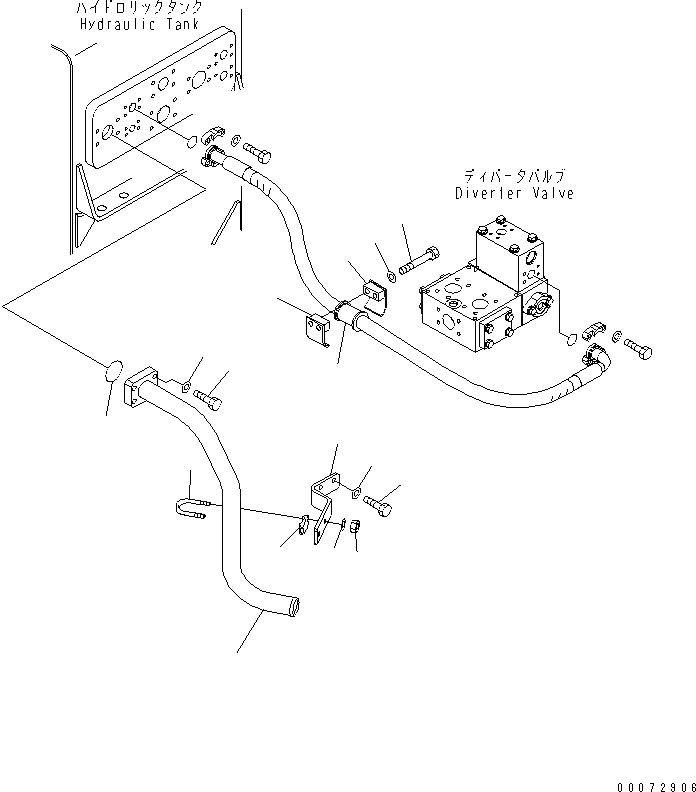 ハイドロリックタンク
Hydraulic Tank

ディバータバルブ
Diverter Valve

00072906