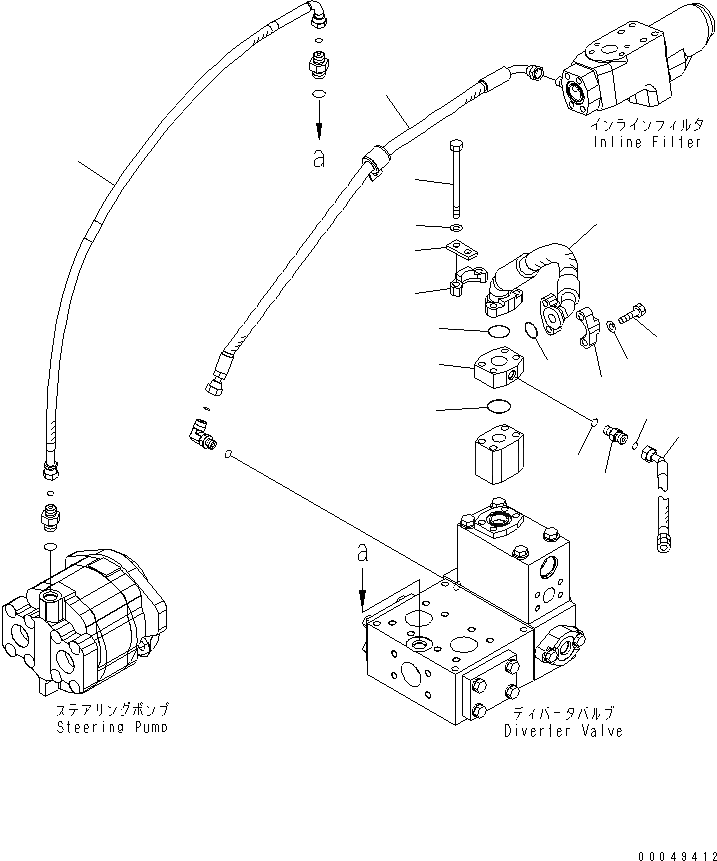 インラインフィルタ
Inline Filter

a

a

ステアリングポンプ
Steering Pump

ディバータバルブ
Diverter Valve

00049412