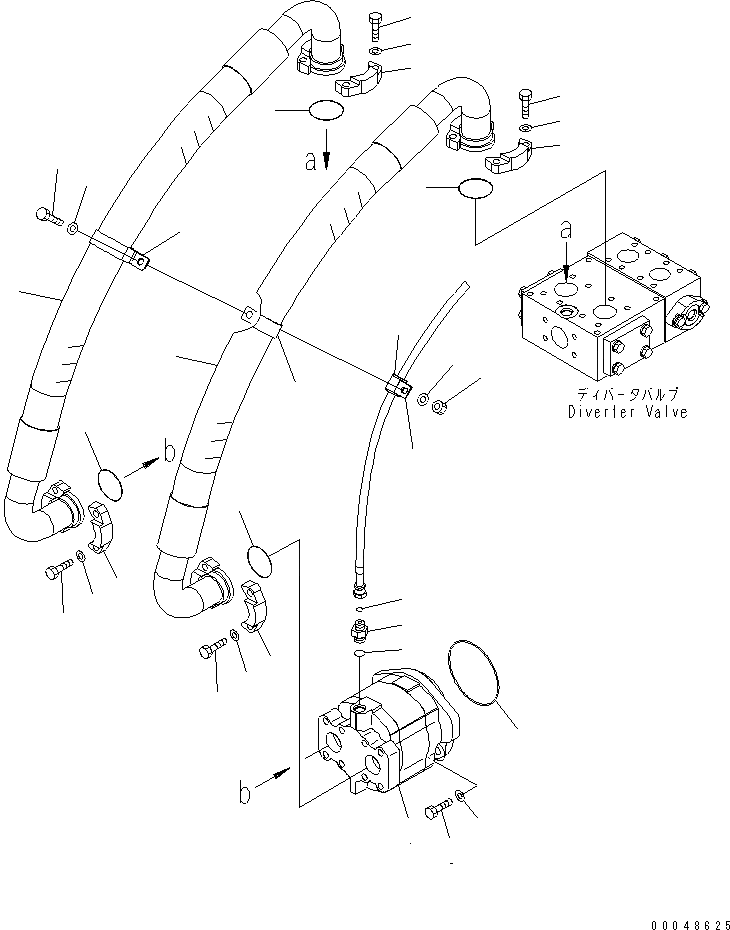 a

a

ディバータバルブ
Diverter Valve

b

b

00048625