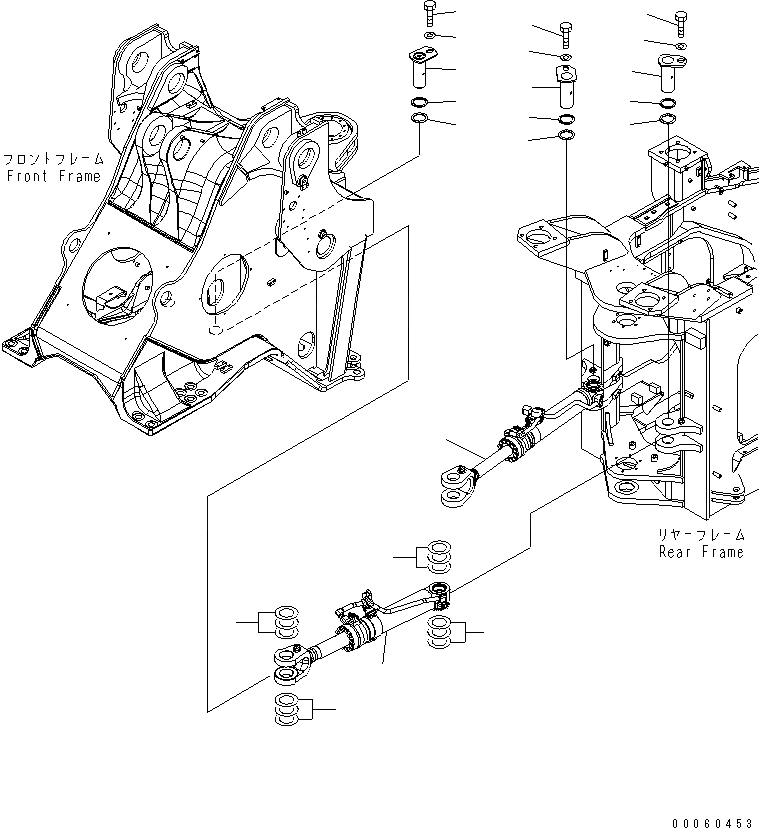 フロントフレーム
Front Frame

リヤーフレーム
Rear Frame

00060453