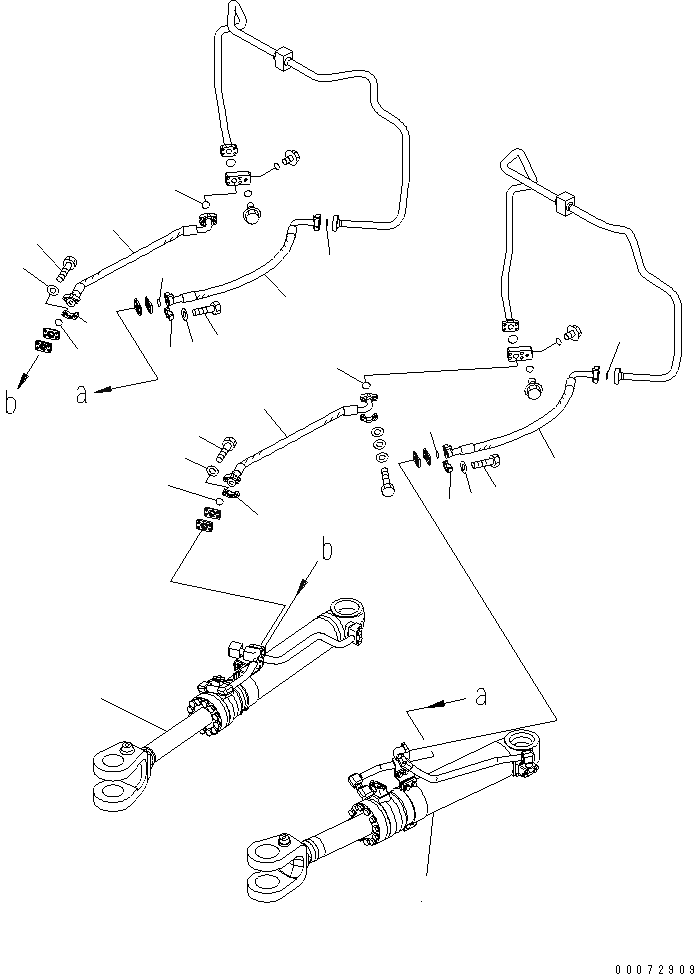 b
a
b
a
00072909