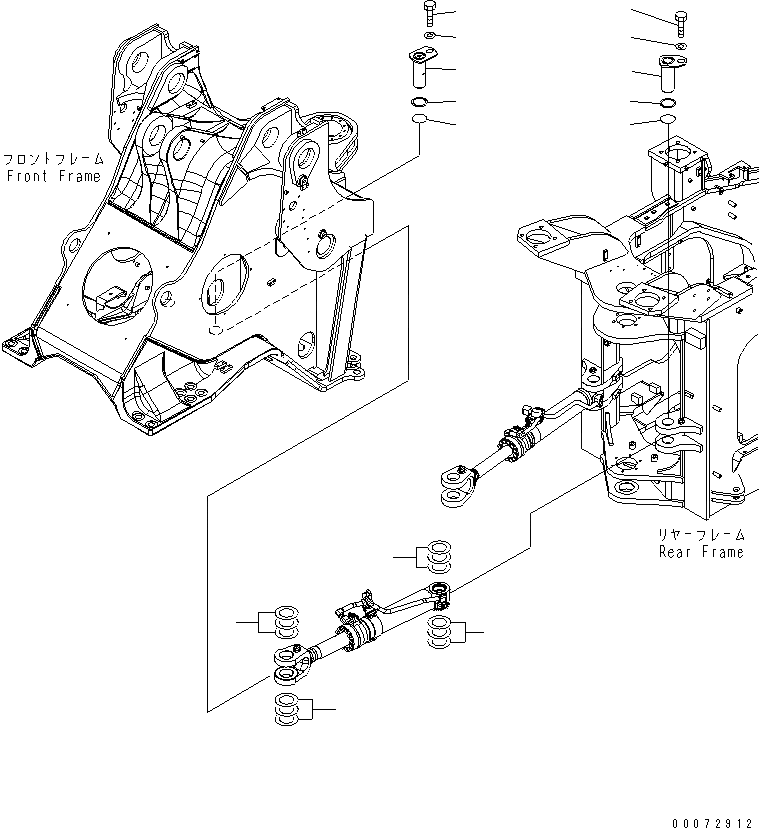 フロントフレーム
Front Frame

リヤーフレーム
Rear Frame

00072912