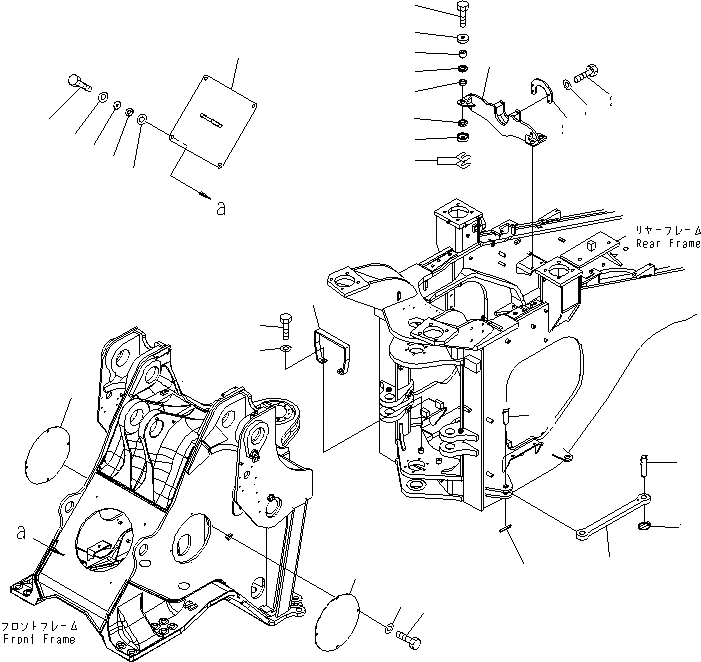 a

リヤーフレーム
Rear Frame

a

フロントフレーム
Front Frame