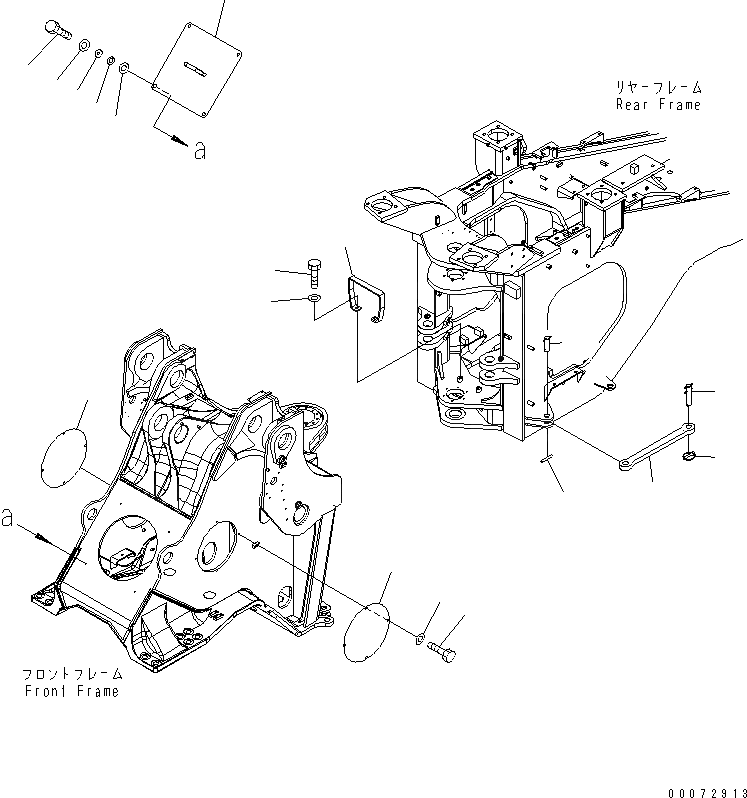 a

リヤーフレーム
Rear Frame

a

フロントフレーム
Front Frame

00072913