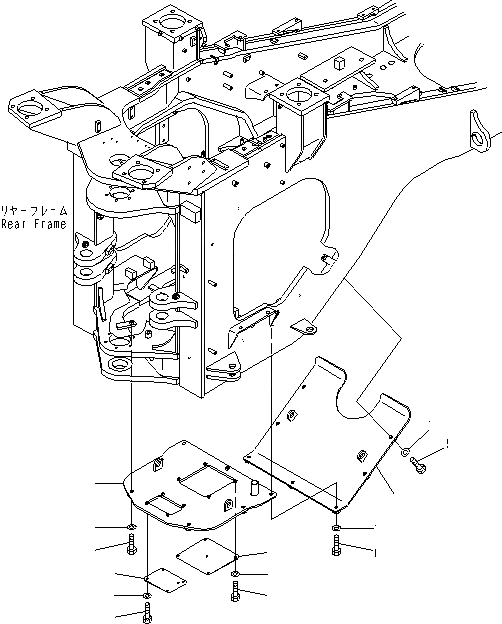 リヤーフレーム
Rear Frame